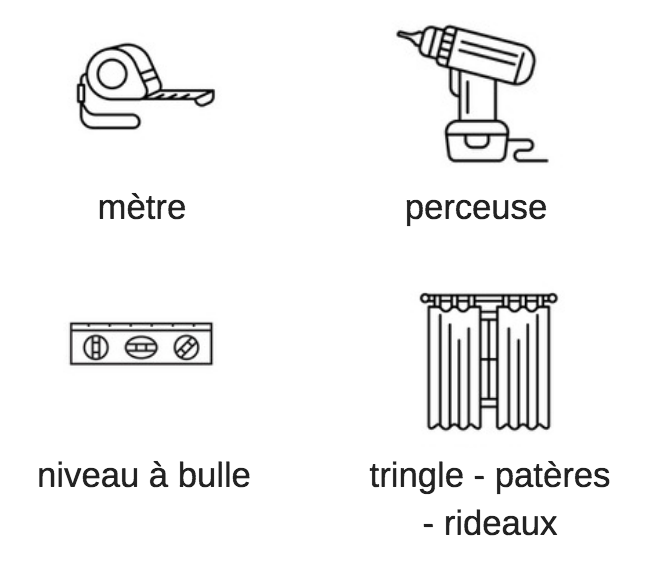 mètre

perceuse

niveau à bulle

tringle - patères - rideaux