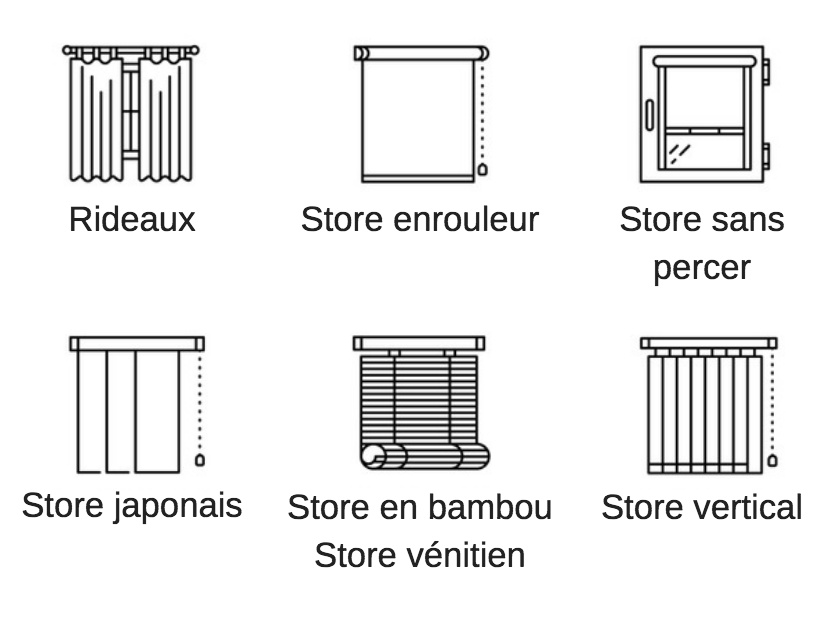 Rideaux

Store enrouleur

Store sans percer

Store japonais

Store en bambou
Store vénitien

Store vertical